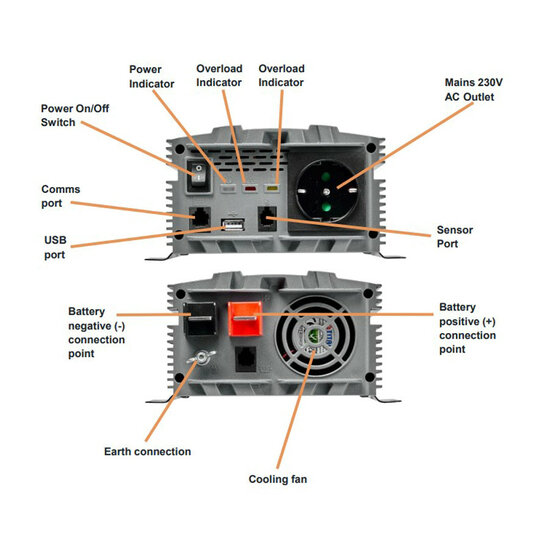 Power Indicator

Overload Indicator

Overload Indicator

Mains 230V AC Outlet

Power On/Off Switch

Comms port

USB port

Sensor Port

Battery negative (-) connection point

Battery positive (+) connection point

Earth connection

Cooling fan