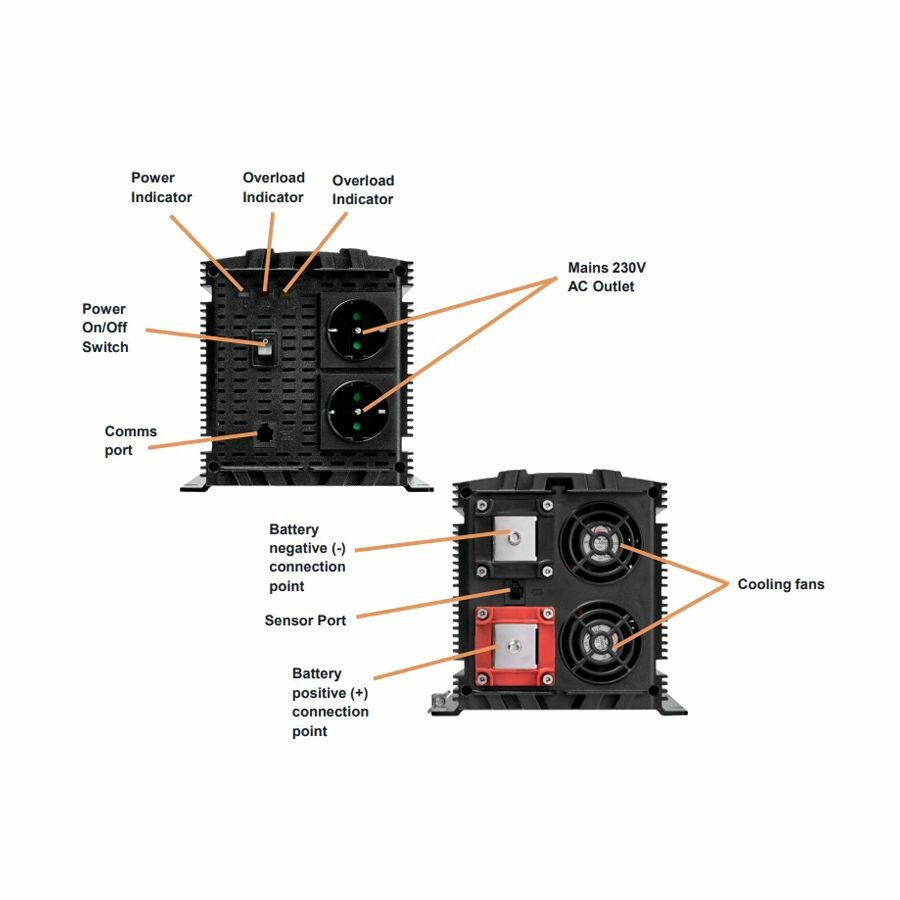 Power Indicator

Overload Indicator

Overload Indicator

Mains 230V AC Outlet

Power On/Off Switch

Comms port

Battery negative (-) connection point

Sensor Port

Battery positive (+) connection point

Cooling fans