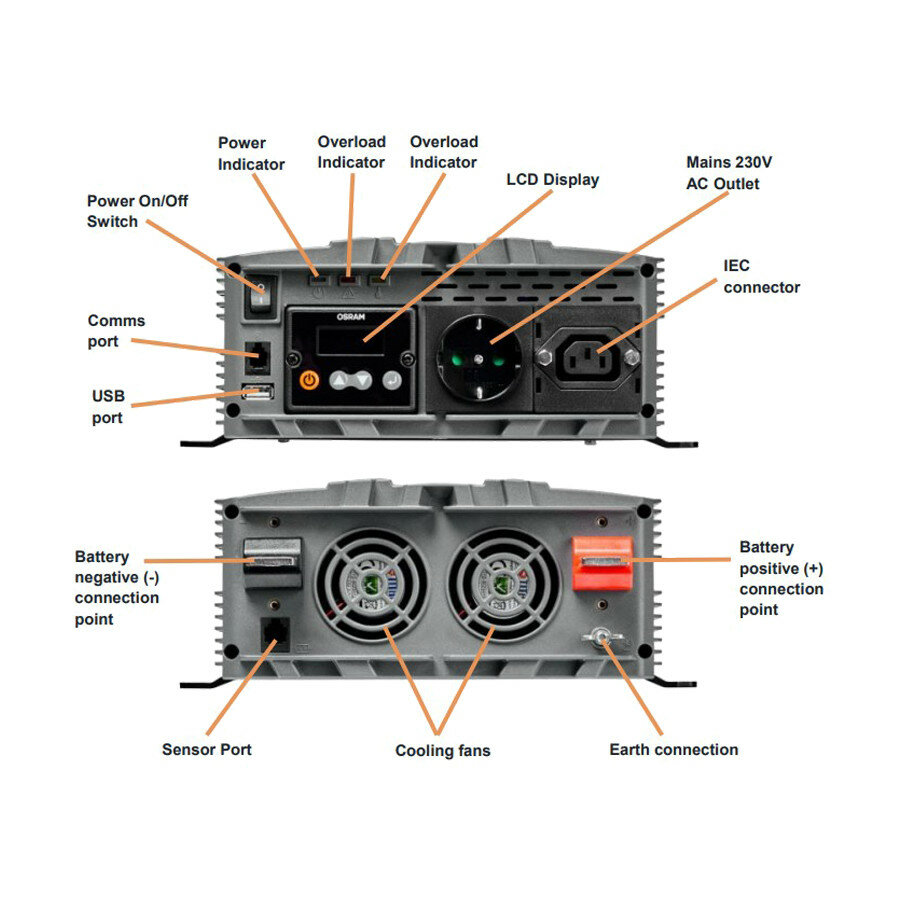 Power Indicator

Overload Indicator

Overload Indicator

LCD Display

Mains 230V AC Outlet

Power On/Off Switch

IEC connector

Comms port

USB port

OSRAM

Battery negative (-) connection point

Battery positive (+) connection point

Sensor Port

Cooling fans

Earth connection